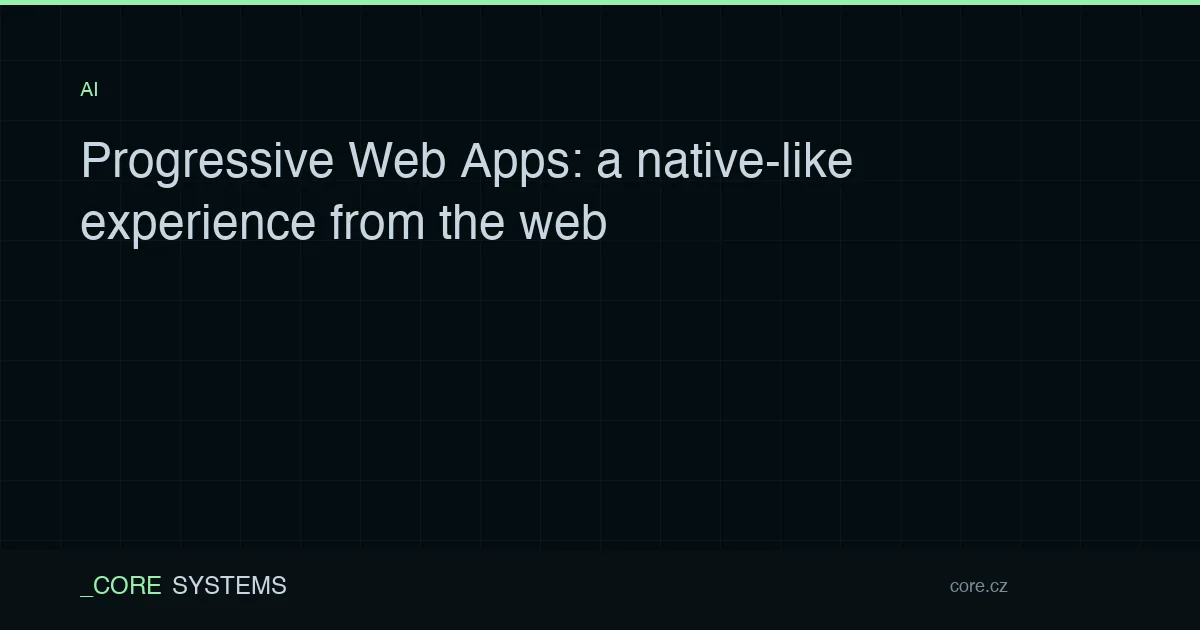 AI

Progressive Web Apps: a native-like experience from the web

_CORE SYSTEMS

core.cz