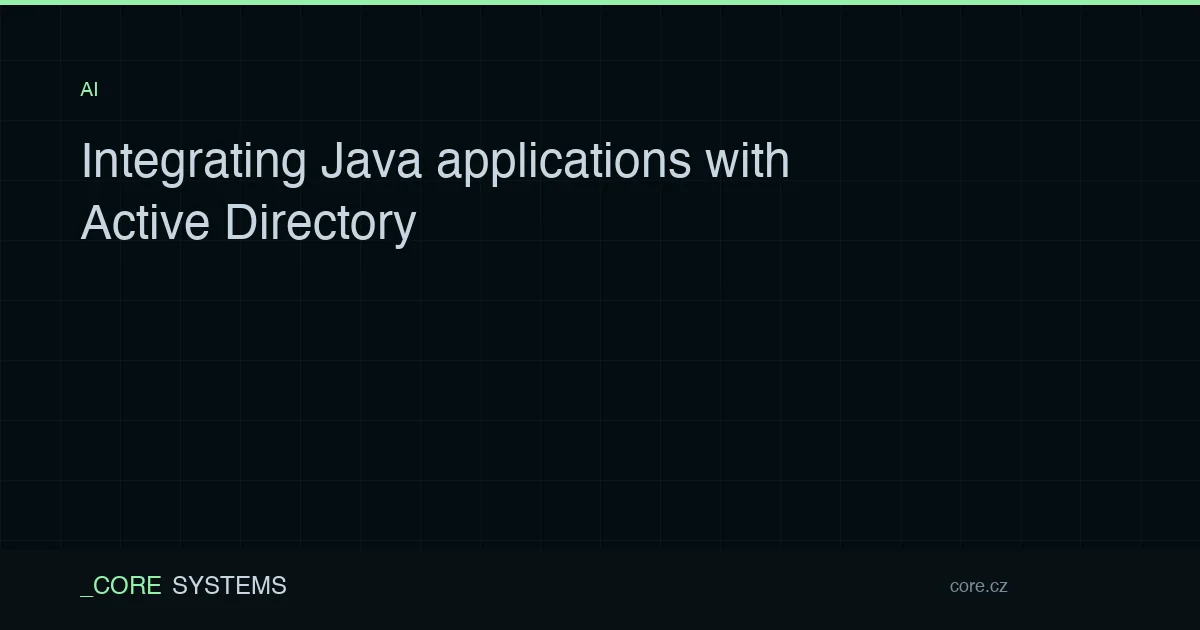 AI

Integrating Java applications with Active Directory

_CORE SYSTEMS

core.cz