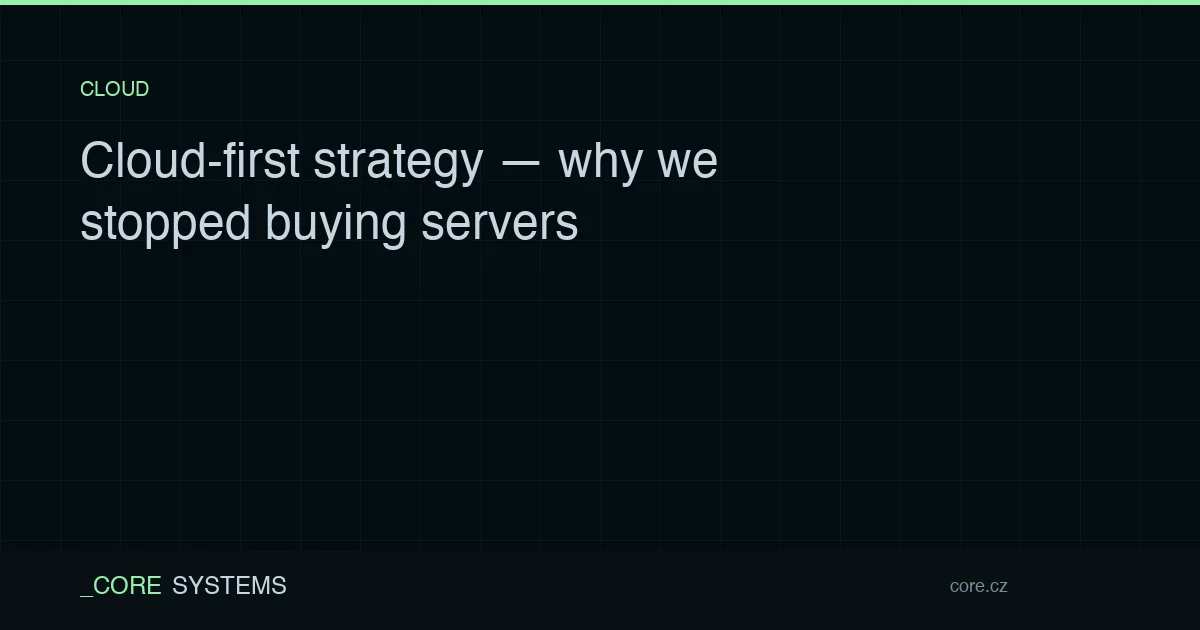 CLOUD

Cloud-first strategy — why we stopped buying servers

_CORE SYSTEMS

core.cz